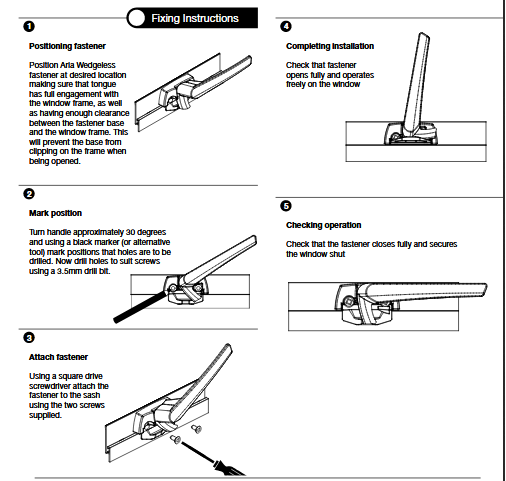 Fixing Instructions

1

Positioning fastener

Position Aria Wedgeless fastener at desired location making sure that tongue has full engagement with the window frame, as well as having enough clearance between the fastener base and the window frame. This will prevent the base from clipping on the frame when being opened.

2

Mark position

Turn handle approximately 30 degrees and using a black marker (or alternative tool) mark positions that holes are to be drilled. Now drill holes to suit screws using a 3.5mm drill bit.

3

Attach fastener

Using a square drive screwdriver attach the fastener to the sash using the two screws supplied.

4

Completing installation

Check that fastener opens fully and operates freely on the window

5

Checking operation

Check that the fastener closes fully and secures the window shut